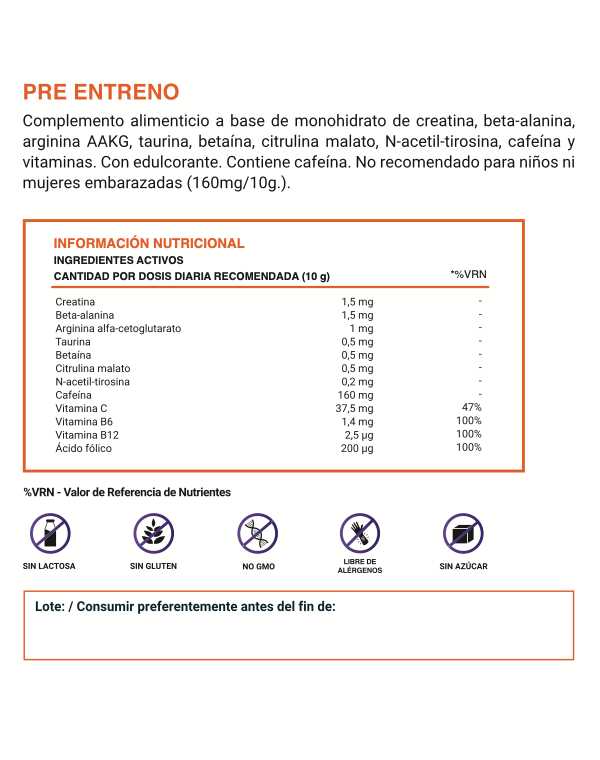 PRE ENTRENO

Complemento alimenticio a base de monohidrato de creatina, beta-alanina, arginina AAKG, taurina, betaína, citrulina malato, N-acetil-tirosina, cafeína y vitaminas. Con edulcorante. Contiene cafeína. No recomendado para niños ni mujeres embarazadas (160mg/10g.).

INFORMACIÓN NUTRICIONAL
INGREDIENTES ACTIVOS

| CANTIDAD POR DOSIS DIARIA RECOMENDADA (10 g) | | *%VRN |
|---|---|---|
| Creatina | 1,5 mg | - |
| Beta-alanina | 1,5 mg | - |
| Arginina alfa-cetoglutarato | 1 mg | - |
| Taurina | 0,5 mg | - |
| Betaína | 0,5 mg | - |
| Citrulina malato | 0,5 mg | - |
| N-acetil-tirosina | 0,2 mg | - |
| Cafeína | 160 mg | - |
| Vitamina C | 37,5 mg | 47% |
| Vitamina B6 | 1,4 mg | 100% |
| Vitamina B12 | 2,5 µg | 100% |
| Ácido fólico | 200 µg | 100% |

%VRN - Valor de Referencia de Nutrientes

SIN LACTOSA
SIN GLUTEN
NO GMO
LIBRE DE ALÉRGENOS
SIN AZÚCAR

Lote: / Consumir preferentemente antes del fin de: